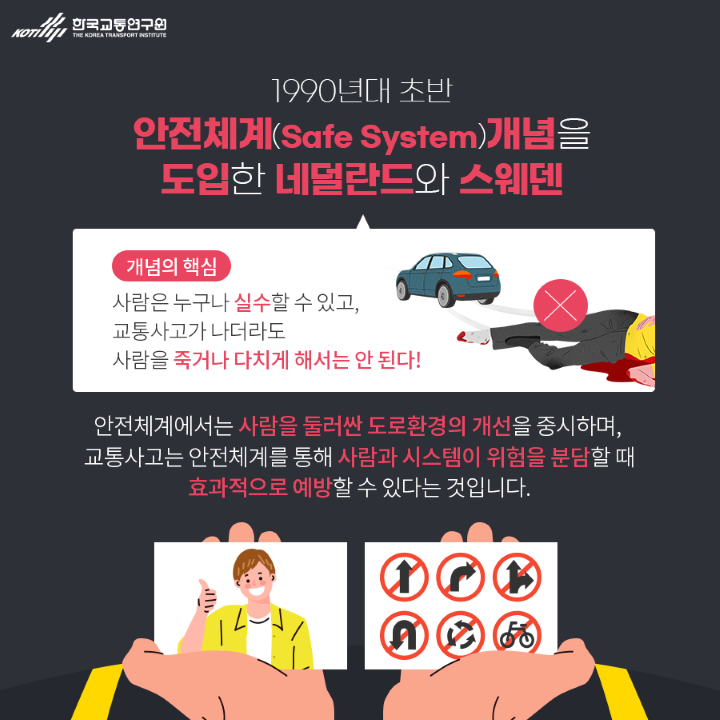 KOTI 한국교통연구원 THE KOREA TRANSPORT INSTITUTE

1990년대 초반
안전체계(Safe System)개념을
도입한 네덜란드와 스웨덴

개념의 핵심
사람은 누구나 실수할 수 있고,
교통사고가 나더라도
사람을 죽거나 다치게 해서는 안 된다!

안전체계에서는 사람을 둘러싼 도로환경의 개선을 중시하며,
교통사고는 안전체계를 통해 사람과 시스템이 위험을 분담할 때
효과적으로 예방할 수 있다는 것입니다.